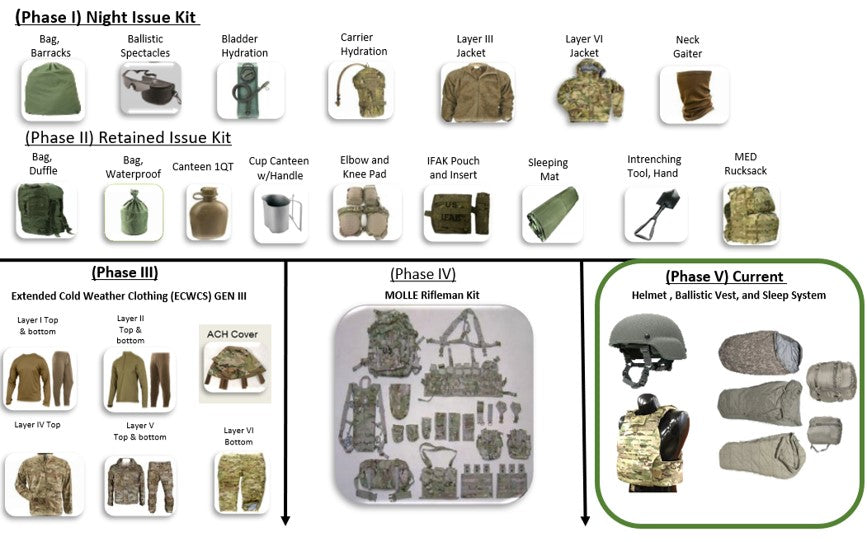 (Phase I) Night Issue Kit

Bag, Barracks

Ballistic Spectacles

Bladder Hydration

Carrier Hydration

Layer III Jacket

Layer VI Jacket

Neck Gaiter

(Phase II) Retained Issue Kit

Bag, Duffle

Bag, Waterproof

Canteen 1QT

Cup Canteen w/Handle

Elbow and Knee Pad

IFAK Pouch and Insert

Sleeping Mat

Intrenching Tool, Hand

MED Rucksack

(Phase III)

Extended Cold Weather Clothing (ECWCS) GEN III

Layer I Top & bottom

Layer II Top & bottom

ACH Cover

Layer IV Top

Layer V Top & bottom

Layer VI Bottom

(Phase IV)

MOLLE Rifleman Kit

(Phase V) Current

Helmet , Ballistic Vest, and Sleep System